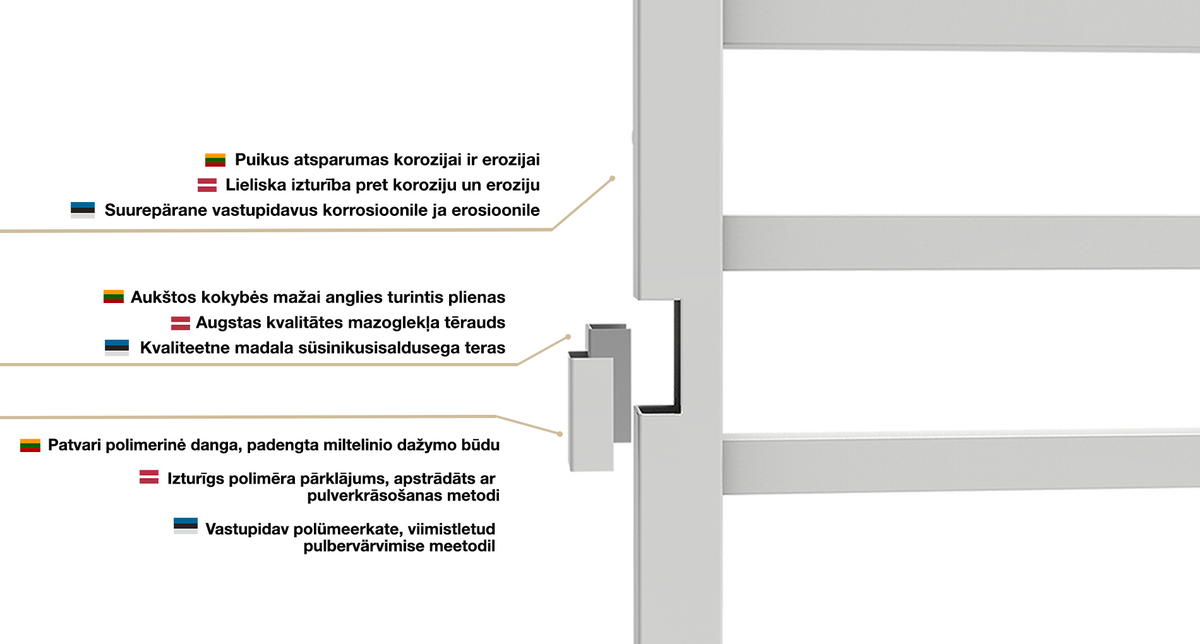 Puikus atsparumas korozijai ir erozijai
Lieliska izturība pret koroziju un eroziju
Suurepärane vastupidavus korrosioonile ja erosioonile

Aukštos kokybės mažai anglies turintis plienas
Augstas kvalitātes mazoglekļa tērauds
Kvaliteetne madala süsinikusisaldusega teras

Patvari polimerinė danga, padengta miltelinio dažymo būdu

Izturīgs polimēra pārklājums, apstrādāts ar pulverkrāsošanas metodi

Vastupidav polümeerkate, viimistletud pulbervärvimise meetodil